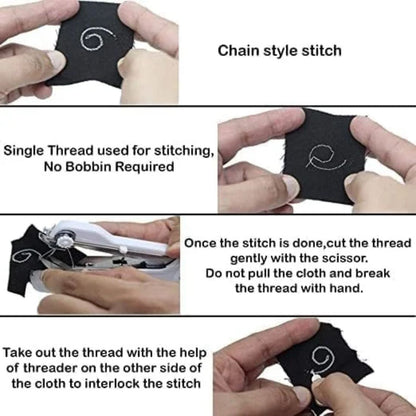 Chain style stitch

Single Thread used for stitching,
No Bobbin Required

Once the stitch is done,cut the thread gently with the scissor.
Do not pull the cloth and break the thread with hand.

Take out the thread with the help of threader on the other side of the cloth to interlock the stitch