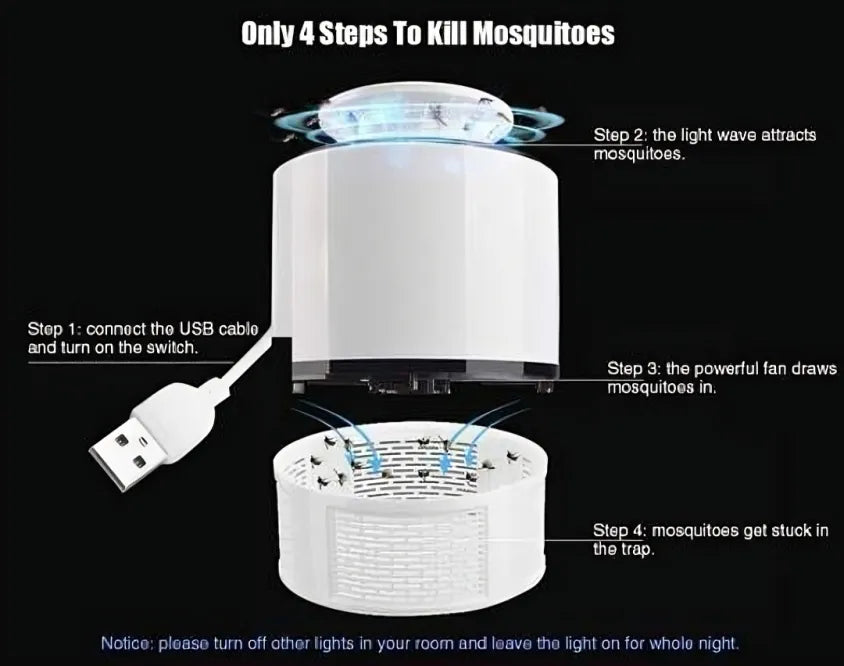 Only 4 Steps To Kill Mosquitoes

Step 2: the light wave attracts mosquitoes.

Step 1: connect the USB cable and turn on the switch.

Step 3: the powerful fan draws mosquitoes in.

Step 4: mosquitoes get stuck in the trap.

Notice: please turn off other lights in your room and leave the light on for whole night.