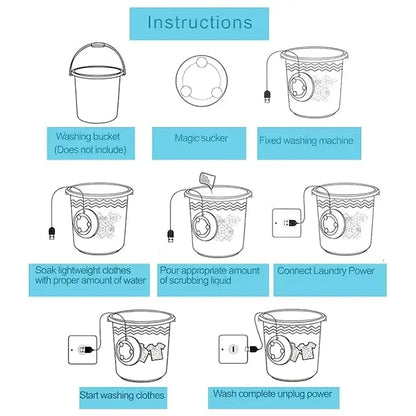 Instructions

Washing bucket
(Does not include)

Magic sucker

Fixed washing machine

Soak lightweight clothes with proper amount of water

Pour appropriate amount of scrubbing liquid

Connect Laundry Power

Start washing clothes

Wash complete unplug power