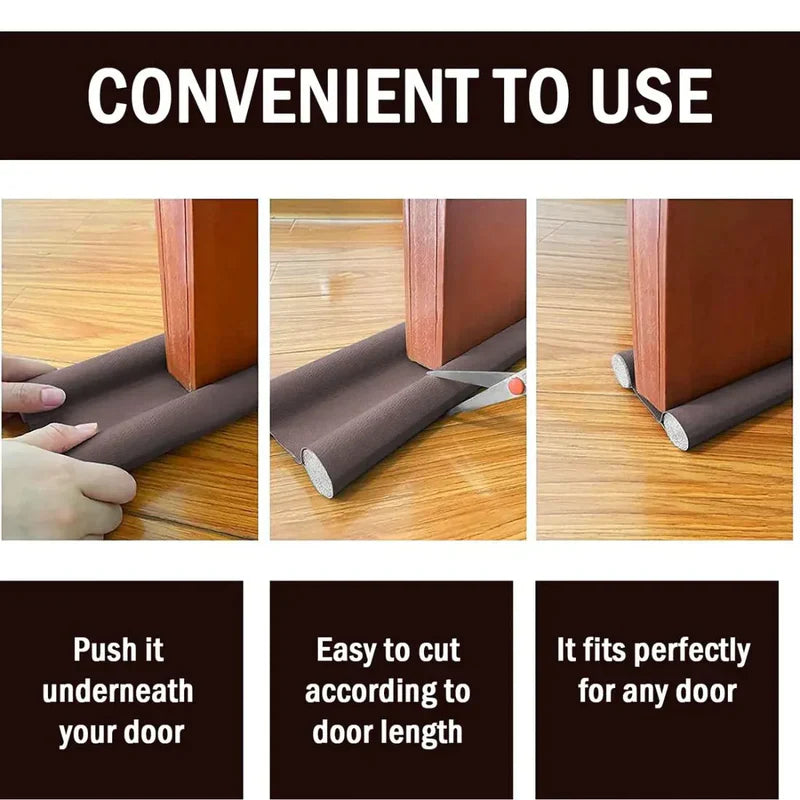 CONVENIENT TO USE

Push it underneath your door

Easy to cut according to door length

It fits perfectly for any door