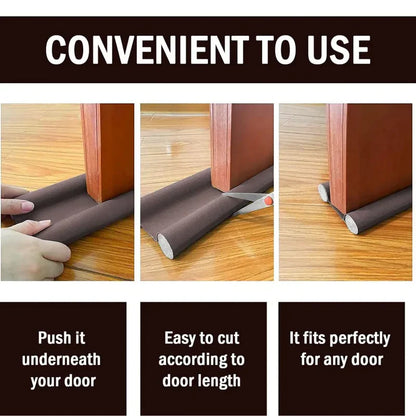 CONVENIENT TO USE

Push it underneath your door

Easy to cut according to door length

It fits perfectly for any door