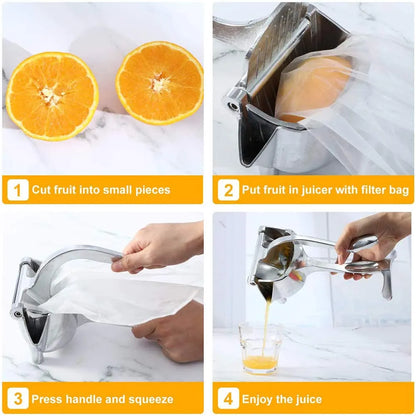 1 Cut fruit into small pieces

2 Put fruit in juicer with filter bag

3 Press handle and squeeze

4 Enjoy the juice